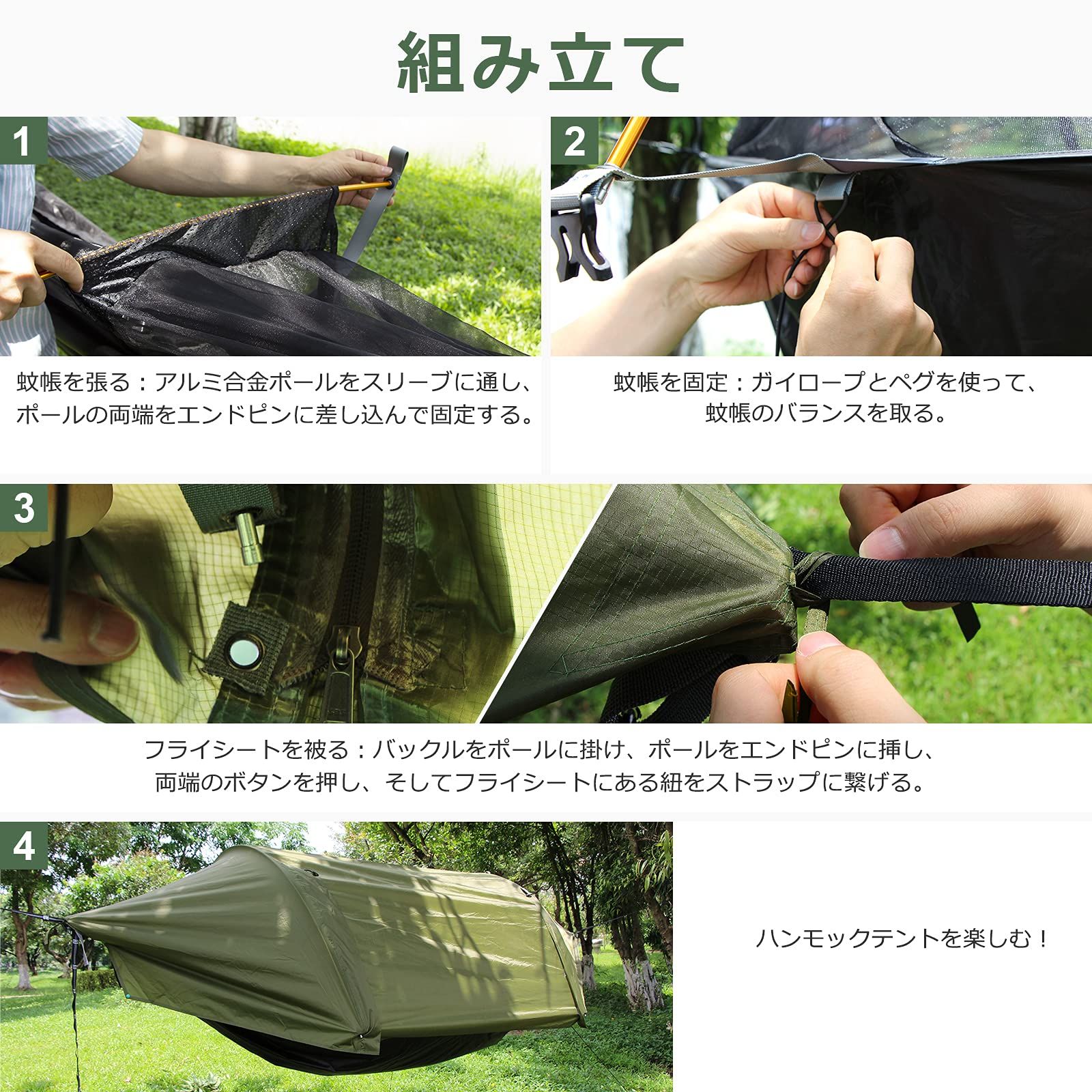 組み立て

1

蚊帳を張る：アルミ合金ポールをスリーブに通し、ポールの両端をエンドピンに差し込んで固定する。

2

蚊帳を固定：ガイロープとペグを使って、蚊帳のバランスを取る。

3

フライシートを被る：バックルをポールに掛け、ポールをエンドピンに挿し、両端のボタンを押し、そしてフライシートにある紐をストラップに繋げる。

4

ハンモックテントを楽しむ！