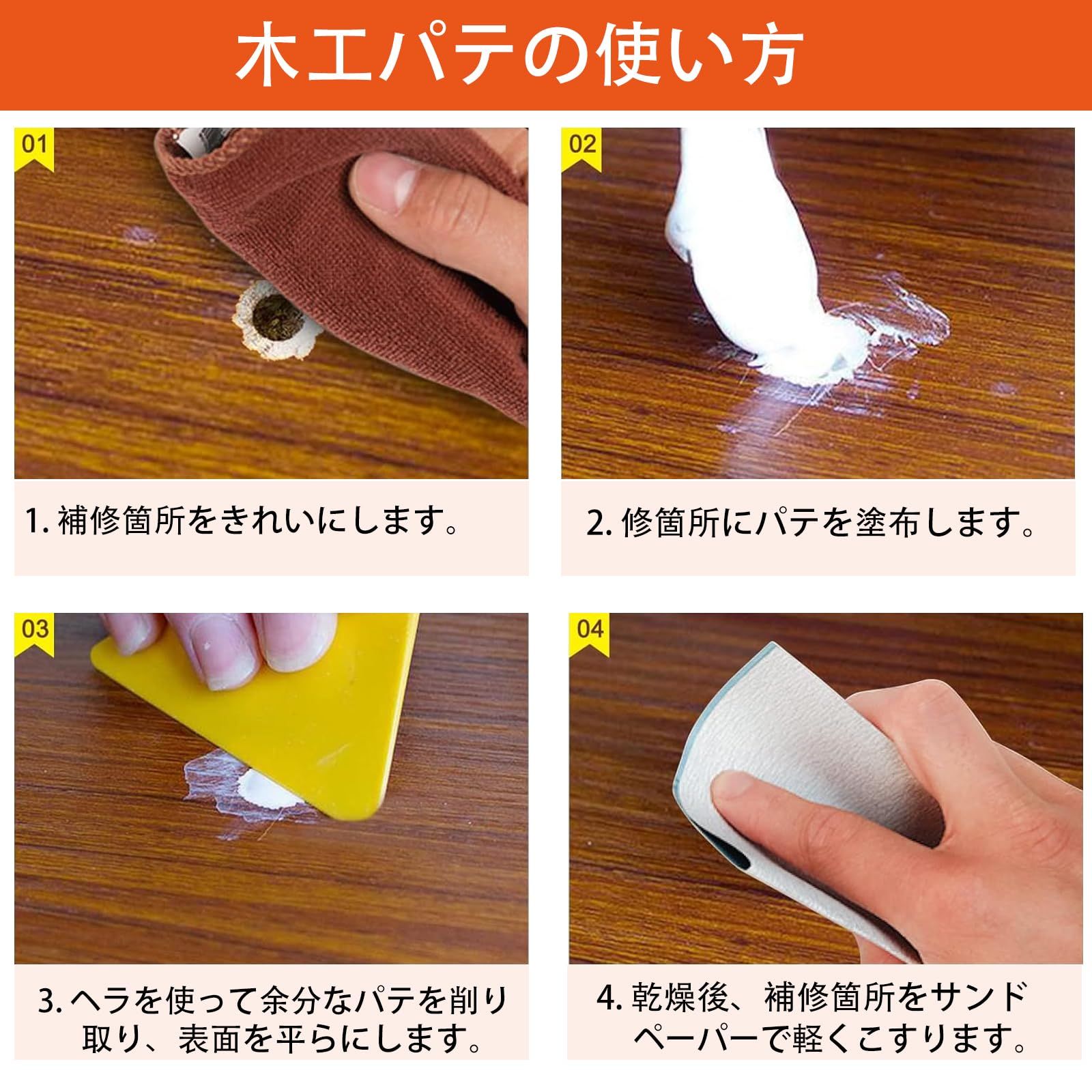 木工パテの使い方

01

1. 補修箇所をきれいにします。

02

2. 修箇所にパテを塗布します。

03

3. ヘラを使って余分なパテを削り取り、表面を平らにします。

04

4. 乾燥後、補修箇所をサンドペーパーで軽くこすります。