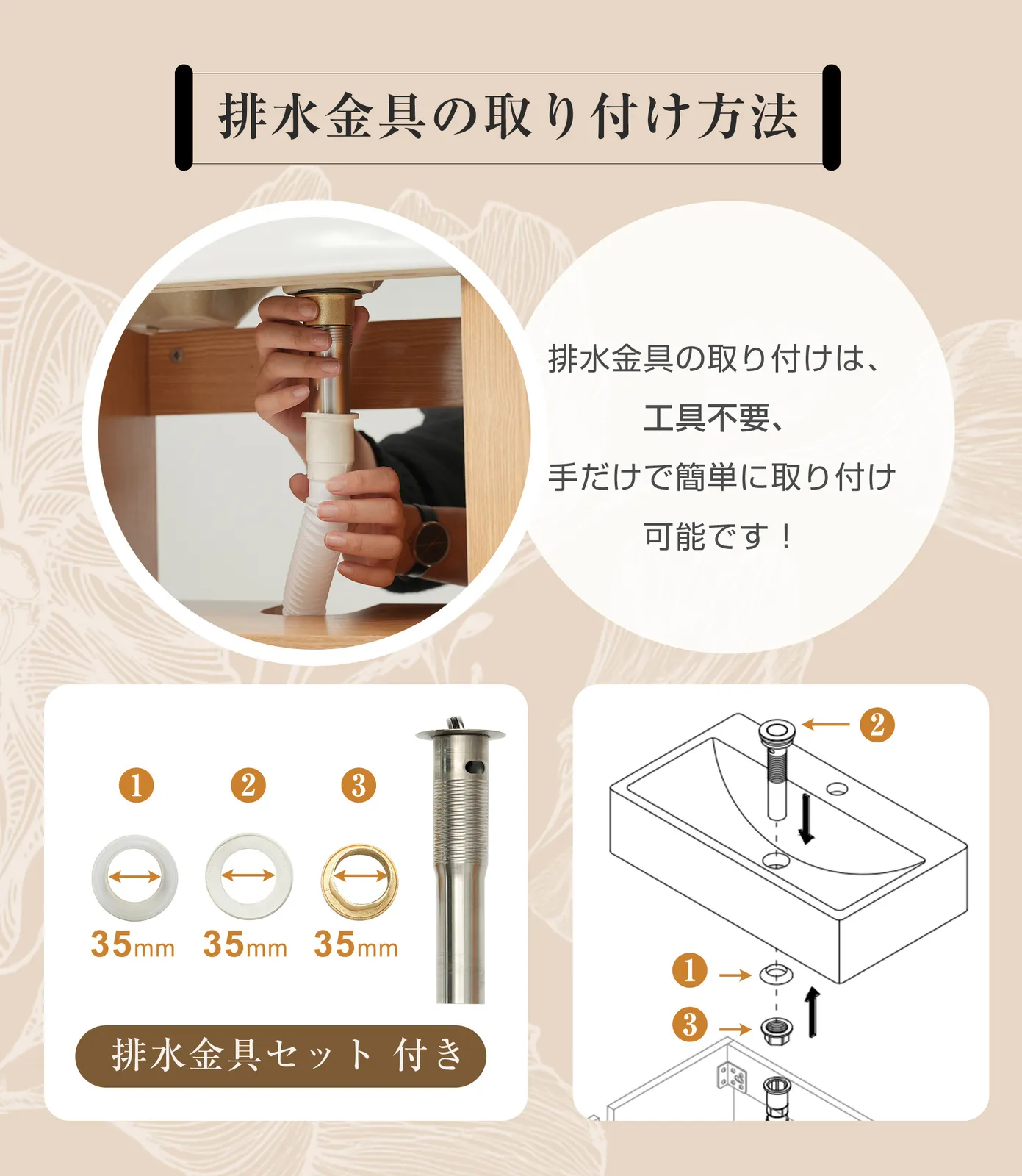 排水金具の取り付け方法

排水金具の取り付けは、
工具不要、
手だけで簡単に取り付け
可能です！

❶ ❷ ❸

35mm 35mm 35mm

排水金具セット 付き

❷

❶

❸