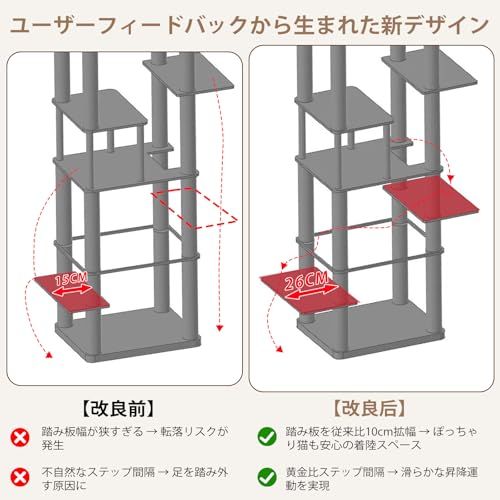 ユーザーフィードバックから生まれた新デザイン

15CM

26CM

【改良前】

踏み板幅が狭すぎる → 転落リスクが発生

不自然なステップ間隔 → 足を踏み外す原因に

【改良后】

踏み板を従来比10cm拡幅 → ぽっちゃり猫も安心の着陸スペース

黄金比ステップ間隔 → 滑らかな昇降運動を実現