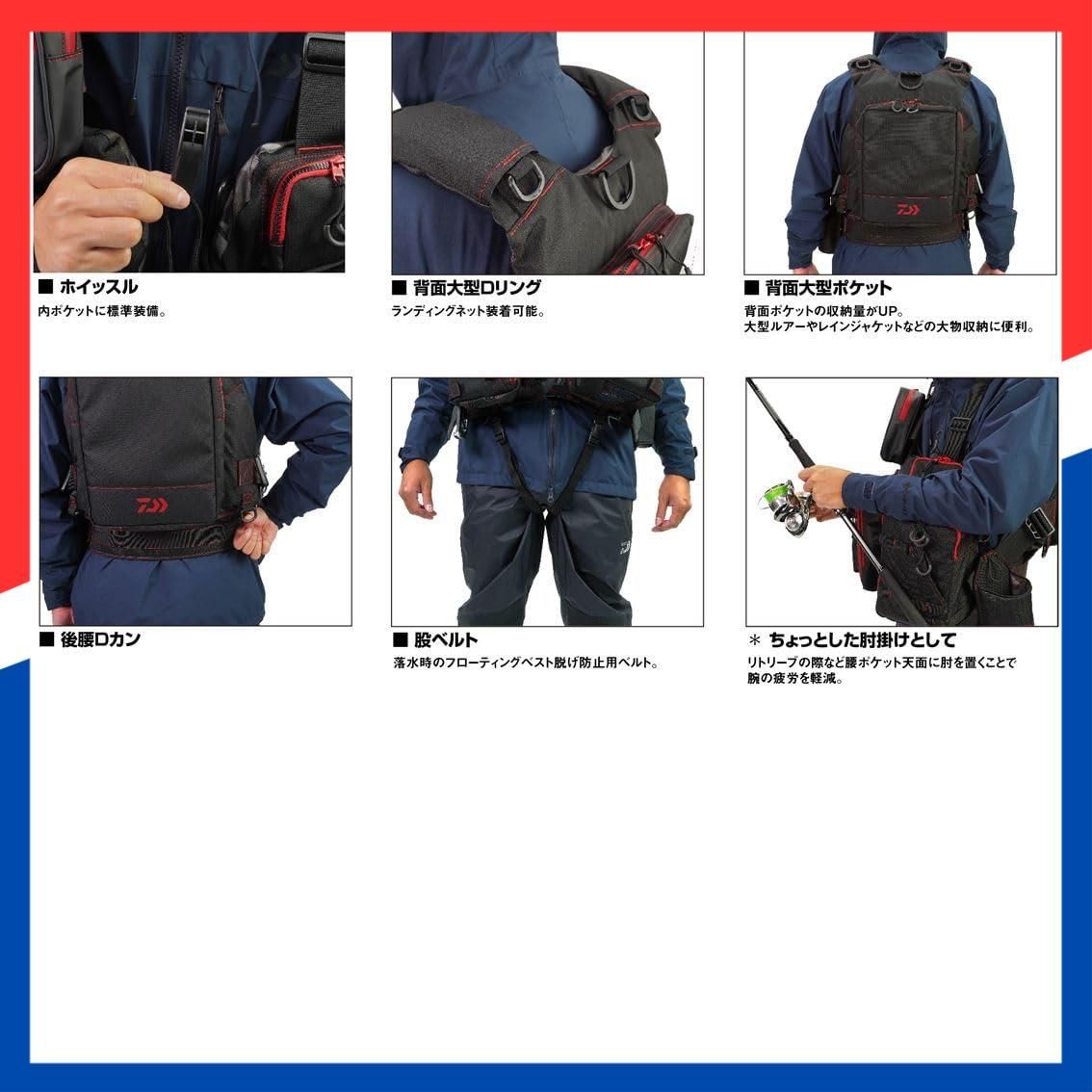 ■ ホイッスル
内ポケットに標準装備。

■ 背面大型Dリング
ランディングネット装着可能。

■ 背面大型ポケット
背面ポケットの収納量がUP。
大型ルアーやレインジャケットなどの大物収納に便利。

■ 後腰Dカン

■ 股ベルト
落水時のフローティングベスト脱げ防止用ベルト。

＊ ちょっとした肘掛けとして
リトリーブの際など腰ポケット天面に肘を置くことで腕の疲労を軽減。