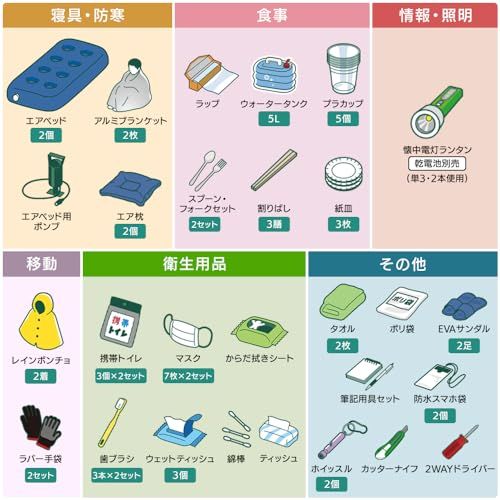 寝具・防寒

エアベッド
2個

アルミブランケット
2枚

エアベッド用ポンプ

エア枕
2個

食事

ラップ

ウォータータンク
5L

プラカップ
5個

スプーン・フォークセット
2セット

割りばし
3膳

紙皿
3枚

情報・照明

懐中電灯ランタン
乾電池別売
(単3・2本使用)

移動

レインポンチョ
2着

ラバー手袋
2セット

衛生用品

携帯トイレ

携帯トイレ
3個×2セット

マスク
7枚×2セット

からだ拭きシート

歯ブラシ
3本×2セット

ウェットティッシュ
3個

綿棒

ティッシュ

その他

タオル
2枚

ポリ袋

ポリ袋

EVAサンダル
2足

筆記用具セット

防水スマホ袋
2個

ホイッスル
2個

カッターナイフ

2WAYドライバー