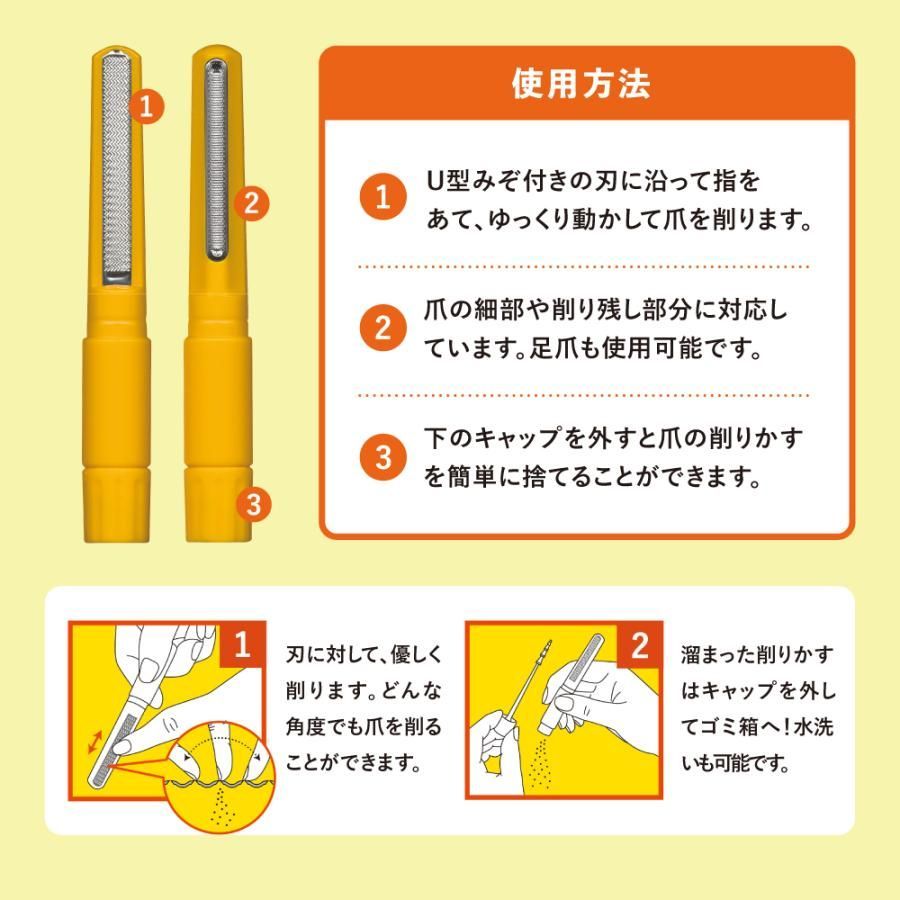 1

2

3

使用方法

1 U型みぞ付きの刃に沿って指をあて、ゆっくり動かして爪を削ります。

2 爪の細部や削り残し部分に対応しています。足爪も使用可能です。

3 下のキャップを外すと爪の削りかすを簡単に捨てることができます。

1

刃に対して、優しく削ります。どんな角度でも爪を削ることができます。

2

溜まった削りかすはキャップを外してゴミ箱へ！水洗いも可能です。