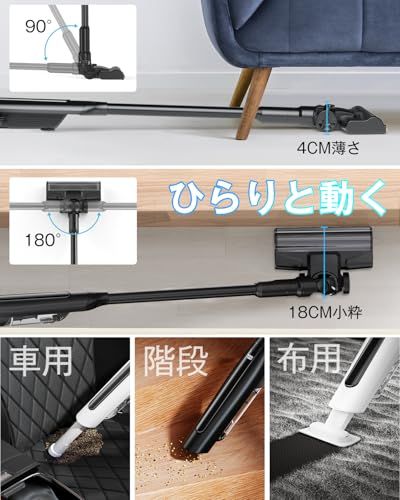 90°

4CM薄さ

ひらりと動く

180°

18CM小粋

車用

階段

布用