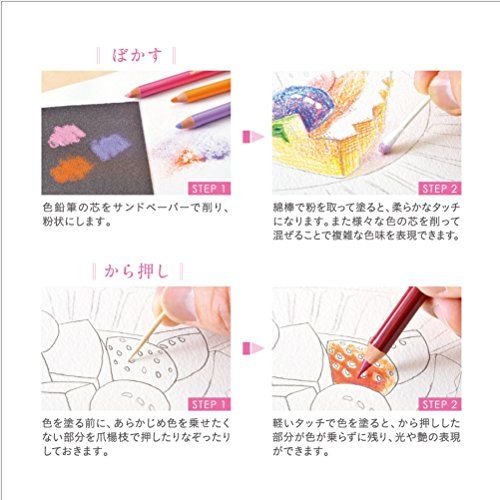 ぼかす

STEP 1

色鉛筆の芯をサンドペーパーで削り、粉状にします。

STEP 2

綿棒で粉を取って塗ると、柔らかなタッチになります。また様々な色の芯を削って混ぜることで複雑な色味を表現できます。

から押し

STEP 1

色を塗る前に、あらかじめ色を乗せたくない部分を爪楊枝で押したりなぞったりしておきます。

STEP 2

軽いタッチで色を塗ると、から押しした部分が色が乗らずに残り、光や艶の表現ができます。