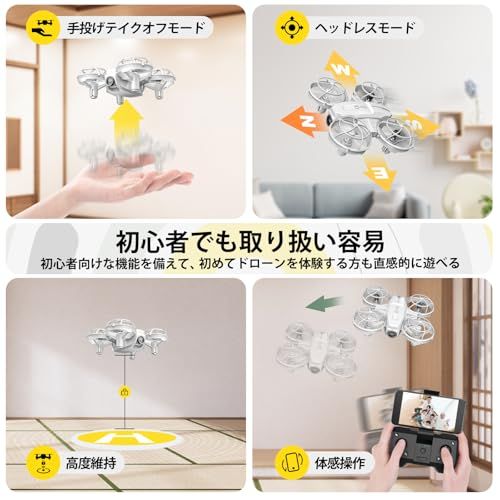 手投げテイクオフモード

ヘッドレスモード

W

N

S

E

初心者でも取り扱い容易

初心者向けな機能を備えて、初めてドローンを体験する方も直感的に遊べる

H

高度維持

体感操作