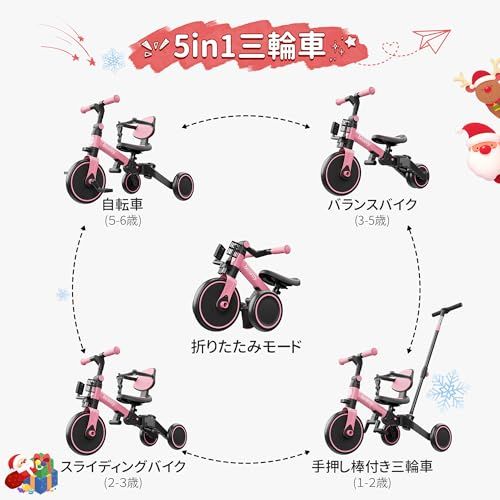 5in1三輪車

自転車
(5-6歳)

バランスバイク
(3-5歳)

折りたたみモード

スライディングバイク
(2-3歳)

手押し棒付き三輪車
(1-2歳)