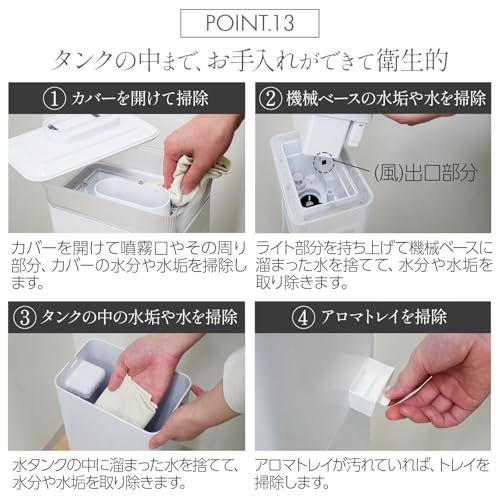 POINT.13

タンクの中まで、お手入れができて衛生的

① カバーを開けて掃除

カバーを開けて噴霧口やその周り部分、カバーの水分や水垢を掃除します。

② 機械ベースの水垢や水を掃除

(風)出口部分

ライト部分を持ち上げて機械ベースに溜まった水を捨てて、水分や水垢を取り除きます。

③ タンクの中の水垢や水を掃除

水タンクの中に溜まった水を捨てて、水分や水垢を取り除きます。

④ アロマトレイを掃除

アロマトレイが汚れていれば、トレイを掃除します。