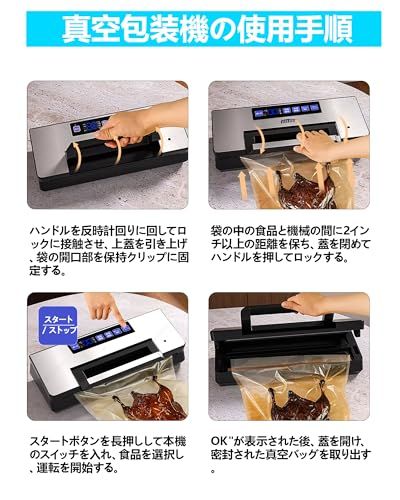 真空包装機の使用手順

ハンドルを反時計回りに回してロックに接触させ、上蓋を引き上げ、袋の開口部を保持クリップに固定する。

袋の中の食品と機械の間に2インチ以上の距離を保ち、蓋を閉めてハンドルを押してロックする。

スタート／ストップ

スタートボタンを長押しして本機のスイッチを入れ、食品を選択し、運転を開始する。

OK"が表示された後、蓋を開け、密封された真空バッグを取り出す。