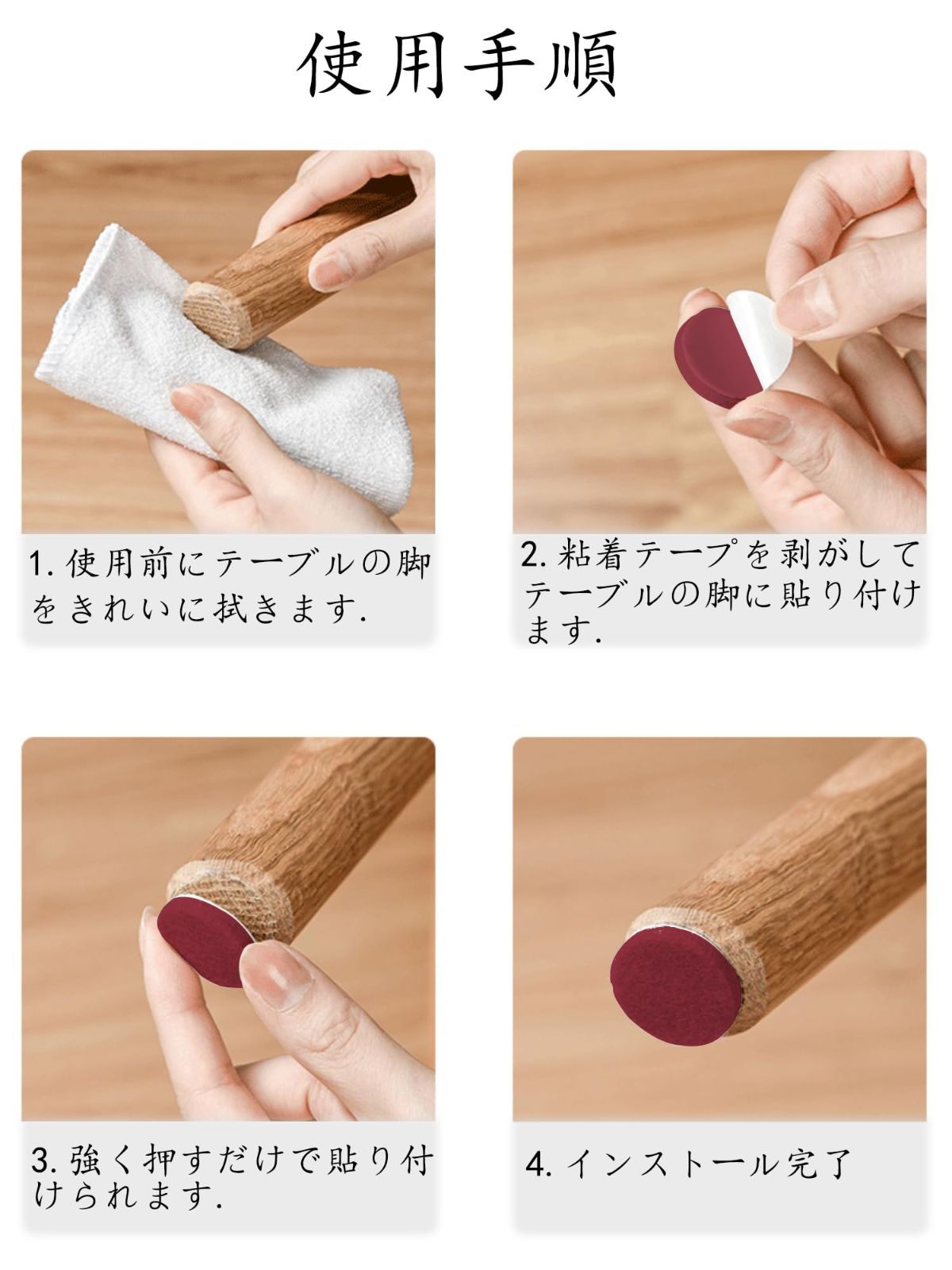 使用手順

1. 使用前にテーブルの脚をきれいに拭きます.

2. 粘着テープを剥がしてテーブルの脚に貼り付けます.

3. 強く押すだけで貼り付けられます.

4. インストール完了