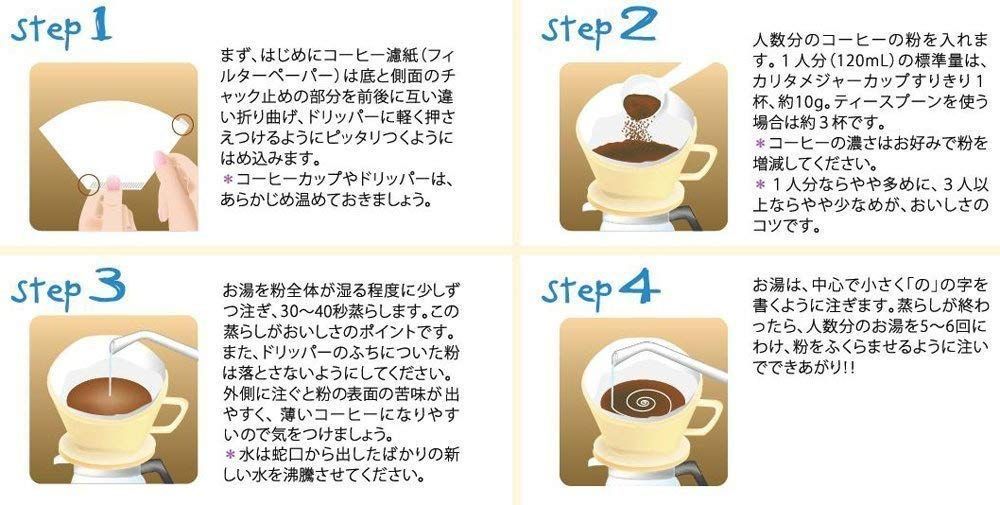 step 1

まず、はじめにコーヒー濾紙（フィルターペーパー）は底と側面のチャック止めの部分を前後に互い違い折り曲げ、ドリッパーに軽く押さえつけるようにピッタリつくようにはめ込みます。
＊コーヒーカップやドリッパーは、あらかじめ温めておきましょう。

step 2

人数分のコーヒーの粉を入れます。１人分（120mL）の標準量は、カリタメジャーカップすりきり１杯、約10g。ティースプーンを使う場合は約３杯です。
＊コーヒーの濃さはお好みで粉を増減してください。
＊１人分ならやや多めに、３人以上ならやや少なめが、おいしさのコツです。

step 3

お湯を粉全体が湿る程度に少しずつ注ぎ、30～40秒蒸らします。この蒸らしがおいしさのポイントです。また、ドリッパーのふちについた粉は落とさないようにしてください。外側に注ぐと粉の表面の苦味が出やすく、薄いコーヒーになりやすいので気をつけましょう。
＊水は蛇口から出したばかりの新しい水を沸騰させてください。

step 4

お湯は、中心で小さく「の」の字を書くように注ぎます。蒸らしが終わったら、人数分のお湯を5～6回にわけ、粉をふくらませるように注いでできあがり!!