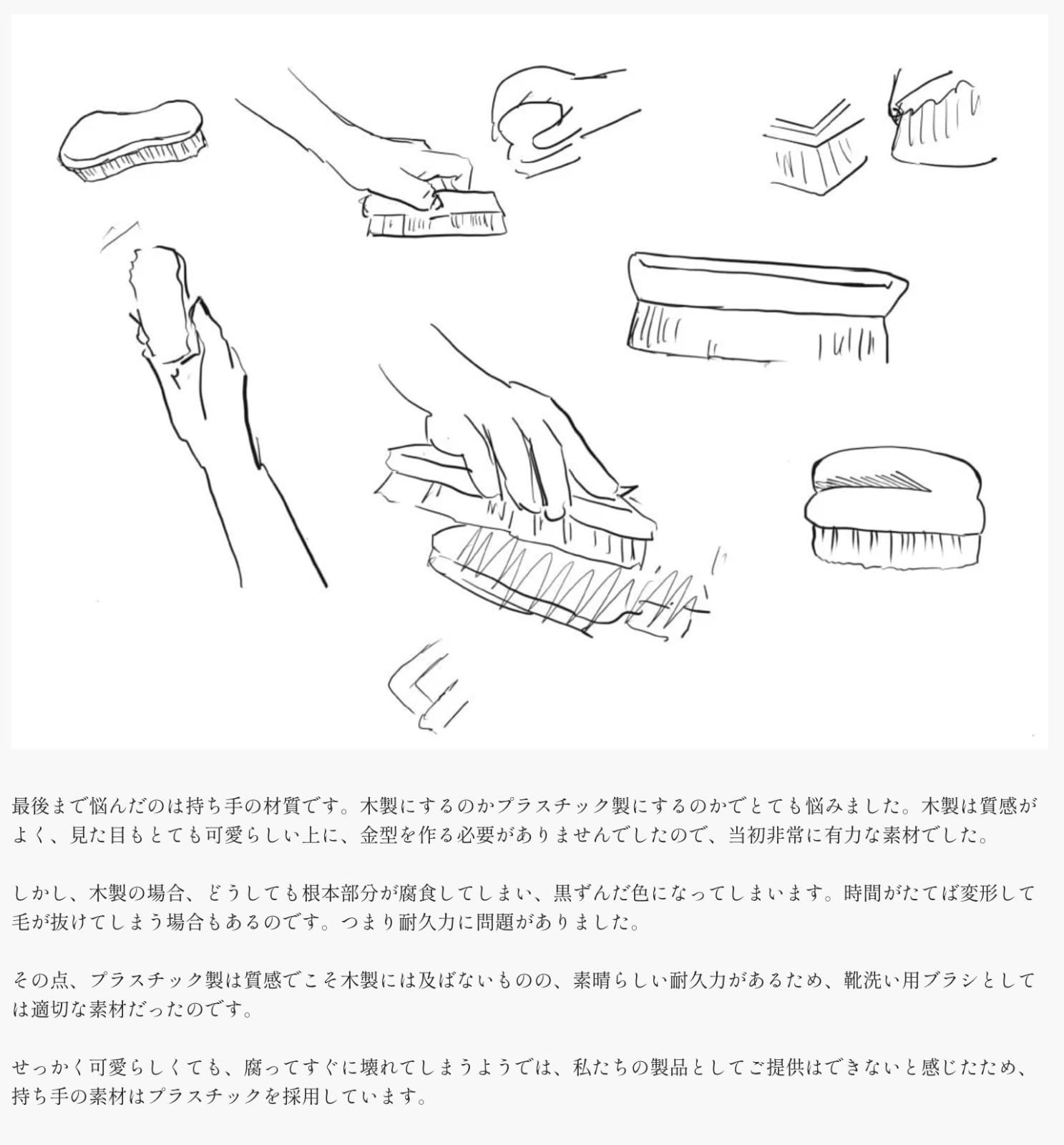 最後まで悩んだのは持ち手の材質です。木製にするのかプラスチック製にするのかでとても悩みました。木製は質感がよく、見た目もとても可愛らしい上に、金型を作る必要がありませんでしたので、当初非常に有力な素材でした。

しかし、木製の場合、どうしても根本部分が腐食してしまい、黒ずんだ色になってしまいます。時間がたてば変形して毛が抜けてしまう場合もあるのです。つまり耐久力に問題がありました。

その点、プラスチック製は質感でこそ木製には及ばないものの、素晴らしい耐久力があるため、靴洗い用ブラシとしては適切な素材だったのです。

せっかく可愛らしくても、腐ってすぐに壊れてしまうようでは、私たちの製品としてご提供はできないと感じたため、持ち手の素材はプラスチックを採用しています。