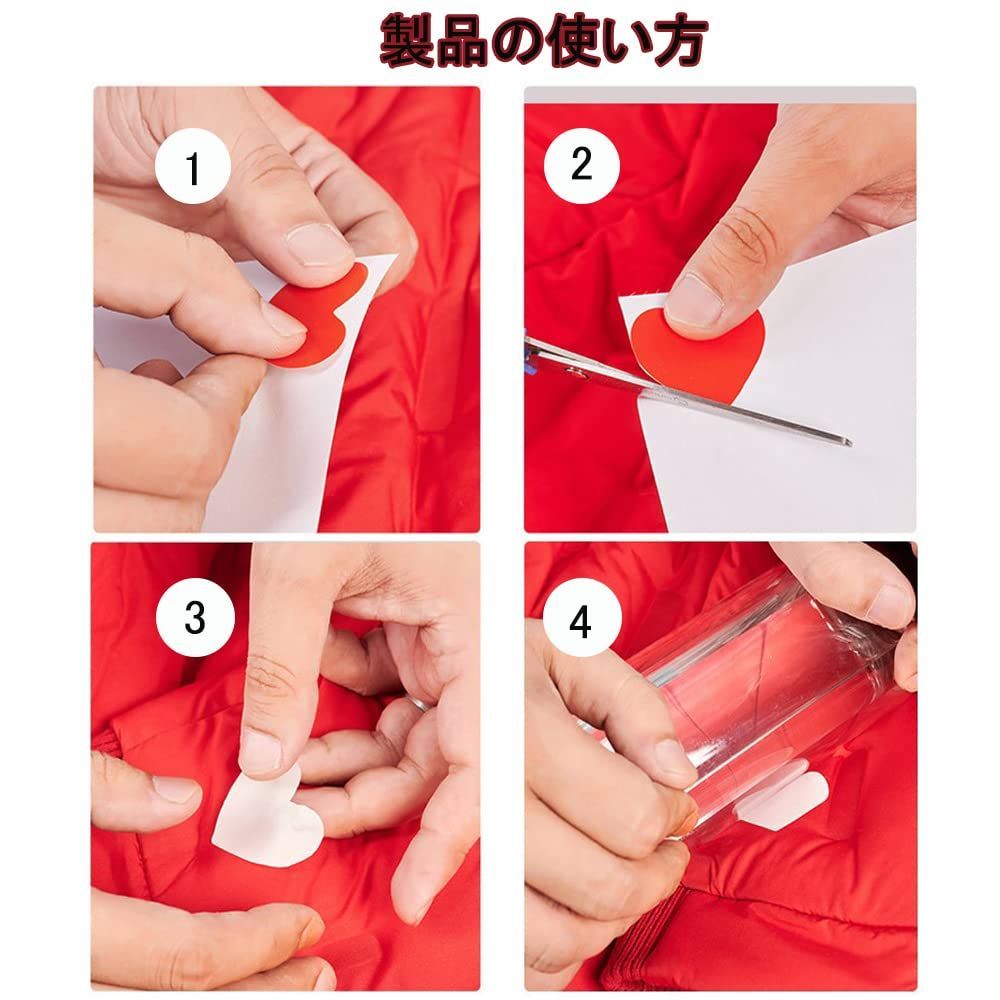 製品の使い方

1

2

3

4