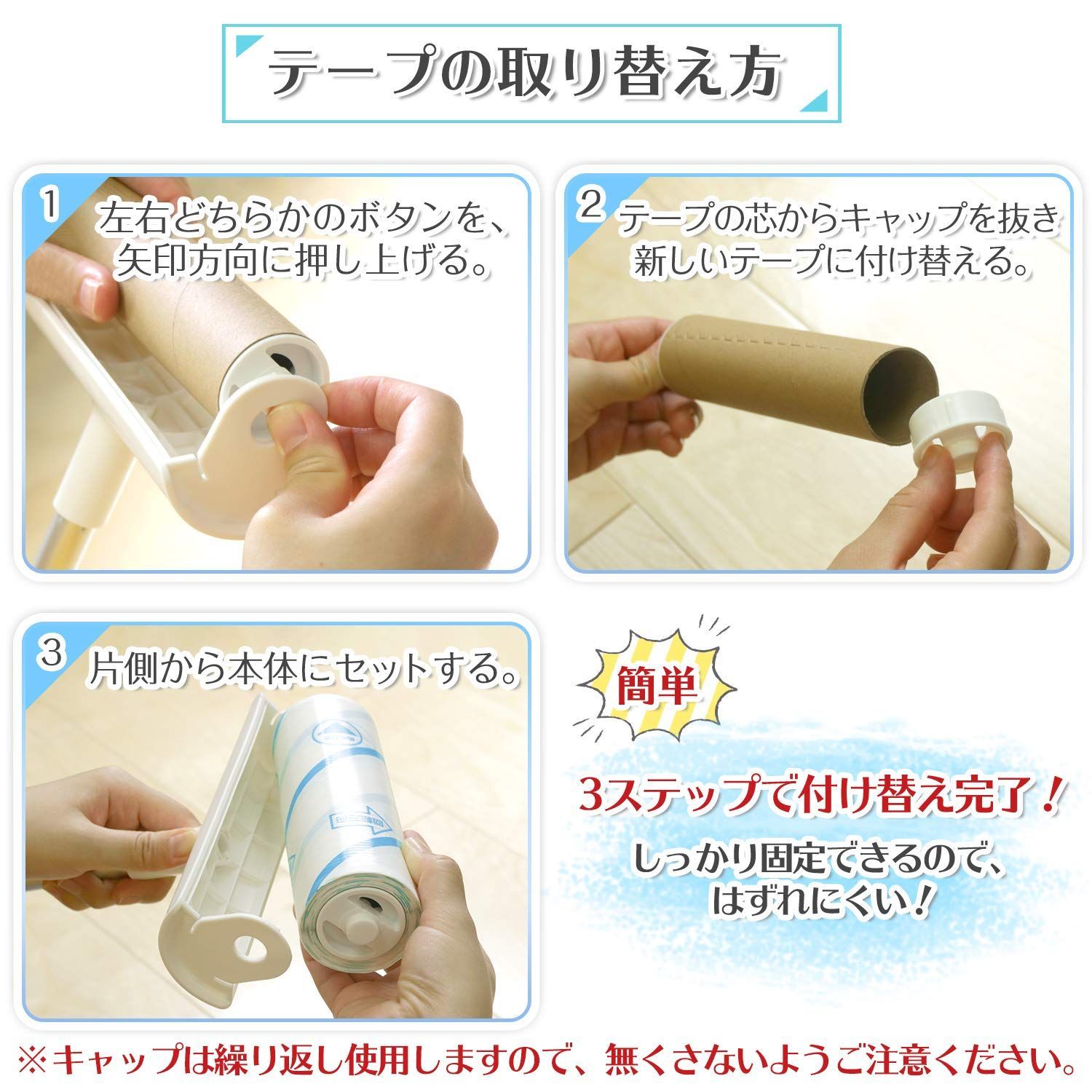 テープの取り替え方

1 左右どちらかのボタンを、矢印方向に押し上げる。

2 テープの芯からキャップを抜き新しいテープに付け替える。

3 片側から本体にセットする。

簡単

3ステップで付け替え完了！

しっかり固定できるので、はずれにくい！

※キャップは繰り返し使用しますので、無くさないようご注意ください。