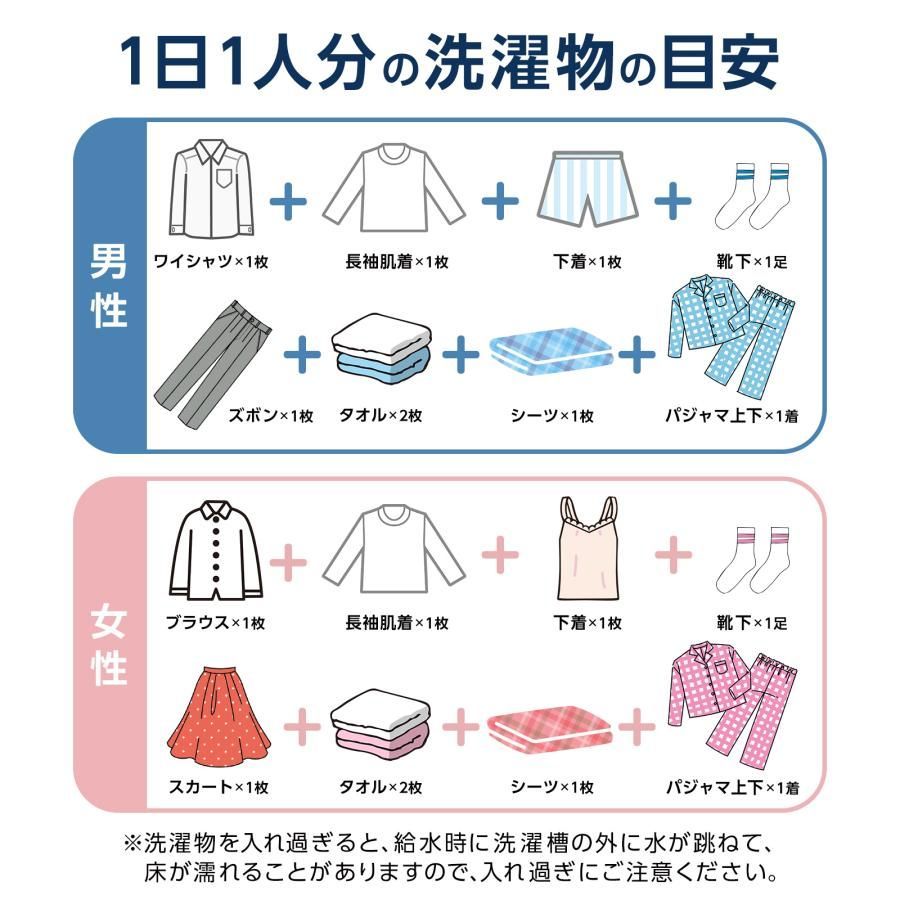 1日1人分の洗濯物の目安

男性

ワイシャツ×1枚 + 長袖肌着×1枚 + 下着×1枚 + 靴下×1足

ズボン×1枚 + タオル×2枚 + シーツ×1枚 + パジャマ上下×1着

女性

ブラウス×1枚 + 長袖肌着×1枚 + 下着×1枚 + 靴下×1足

スカート×1枚 + タオル×2枚 + シーツ×1枚 + パジャマ上下×1着

※洗濯物を入れ過ぎると、給水時に洗濯槽の外に水が跳ねて、床が濡れることがありますので、入れ過ぎにご注意ください。