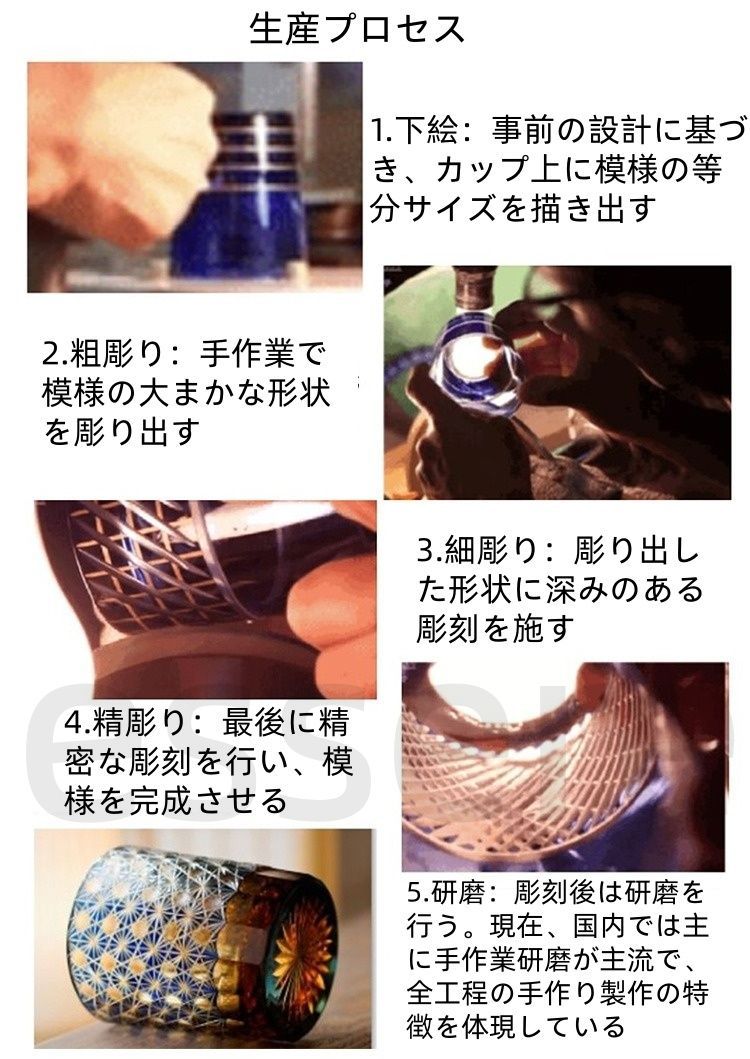 生産プロセス

1.下絵：事前の設計に基づき、カップ上に模様の等分サイズを描き出す

2.粗彫り：手作業で模様の大まかな形状を彫り出す

3.細彫り：彫り出した形状に深みのある彫刻を施す

4.精彫り：最後に精密な彫刻を行い、模様を完成させる

5.研磨：彫刻後は研磨を行う。現在、国内では主に手作業研磨が主流で、全工程の手作り製作の特徴を体現している