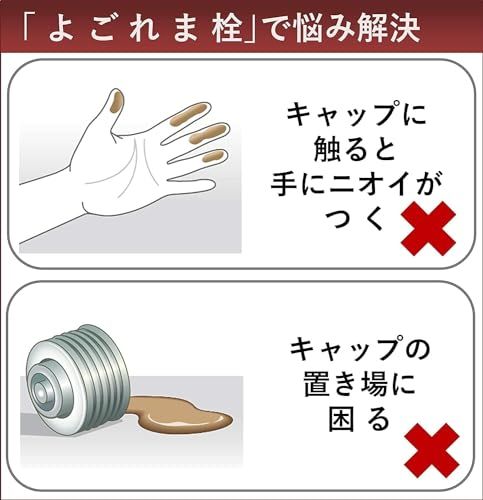 「よごれま栓」で悩み解決

キャップに触ると手にニオイがつく

キャップの置き場に困る