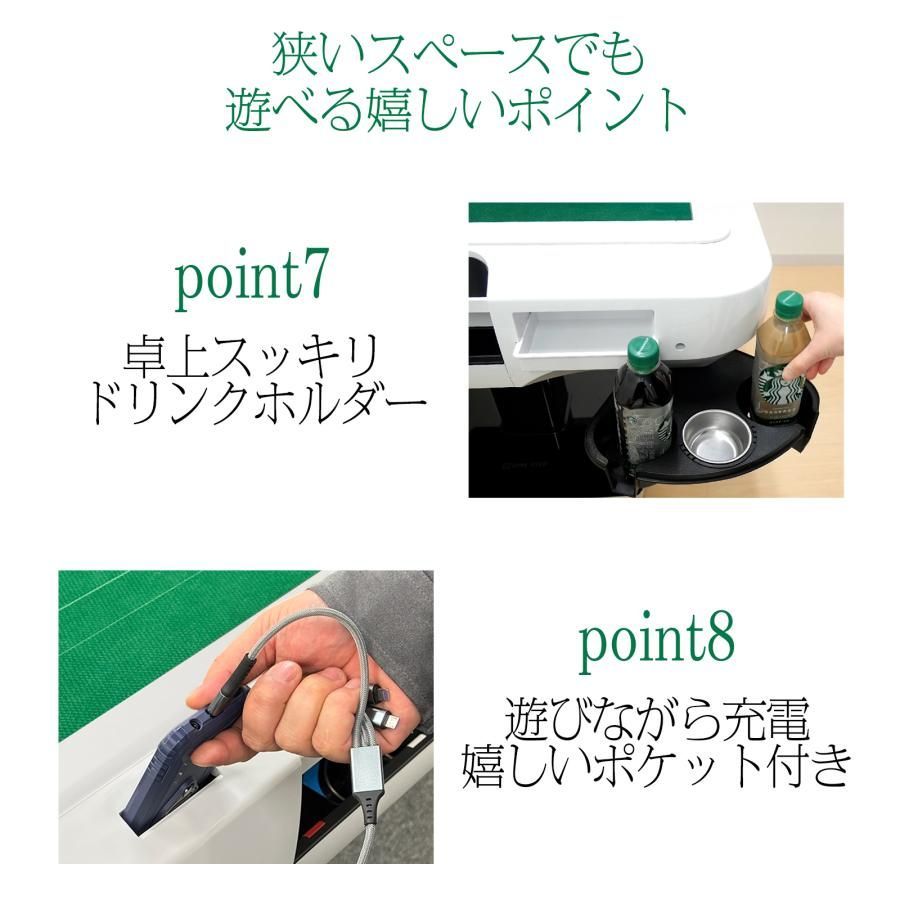 狭いスペースでも
遊べる嬉しいポイント

point7
卓上スッキリ
ドリンクホルダー

point8
遊びながら充電
嬉しいポケット付き