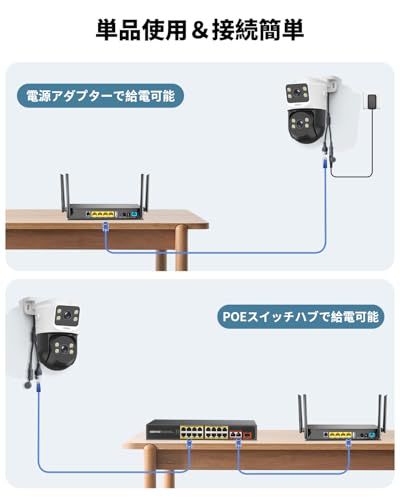 単品使用＆接続簡単

電源アダプターで給電可能

POEスイッチハブで給電可能