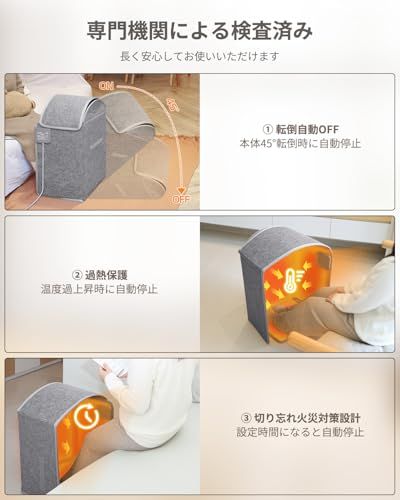 専門機関による検査済み

長く安心してお使いいただけます

ON

45°

OFF

① 転倒自動OFF
本体45°転倒時に自動停止

② 過熱保護
温度過上昇時に自動停止

③ 切り忘れ火災対策設計
設定時間になると自動停止