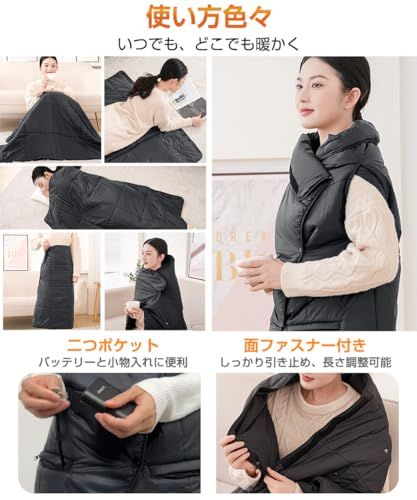 使い方色々

いつでも、どこでも暖かく

二つポケット

バッテリーと小物入れに便利

面ファスナー付き

しっかり引き止め、長さ調整可能