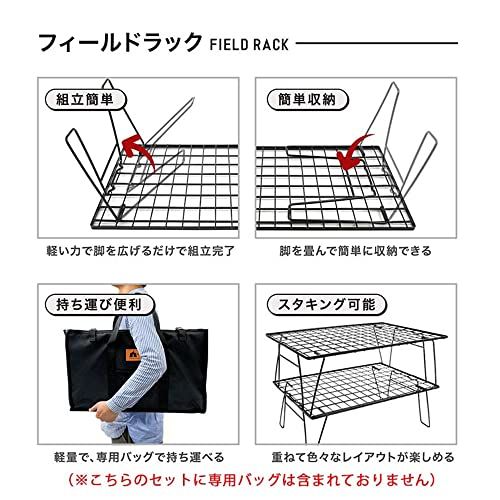 フィールドラック FIELD RACK

組立簡単

軽い力で脚を広げるだけで組立完了

簡単収納

脚を畳んで簡単に収納できる

持ち運び便利

軽量で、専用バッグで持ち運べる

スタキング可能

重ねて色々なレイアウトが楽しめる

（※こちらのセットに専用バッグは含まれておりません）