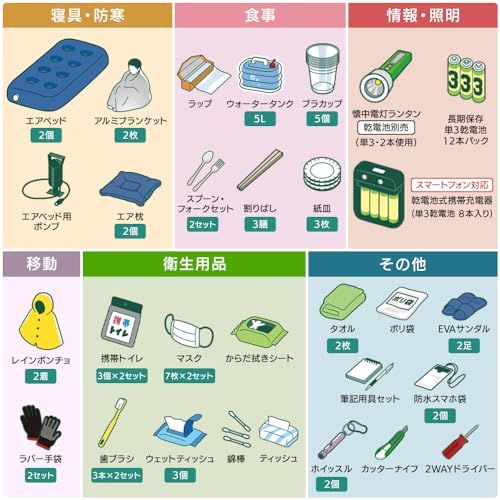 寝具・防寒

エアベッド
2個

アルミブランケット
2枚

エアベッド用ポンプ

エア枕
2個

食事

ラップ

ウォータータンク
5L

プラカップ
5個

スプーン・フォークセット
2セット

割りばし
3膳

紙皿
3枚

情報・照明

懐中電灯ランタン
乾電池別売
（単3・2本使用）

3 3 3

長期保存
単3乾電池
12本パック

スマートフォン対応
乾電池式携帯充電器
（単3乾電池 8本入り）

移動

レインポンチョ
2着

ラバー手袋
2セット

衛生用品

携帯トイレ

携帯トイレ
3個×2セット

マスク
7枚×2セット

からだ拭きシート

歯ブラシ
3本×2セット

ウェットティッシュ
3個

綿棒

ティッシュ

その他

タオル
2枚

ポリ袋

ポリ袋

EVAサンダル
2足

筆記用具セット

防水スマホ袋
2個

ホイッスル
2個

カッターナイフ

2WAYドライバー