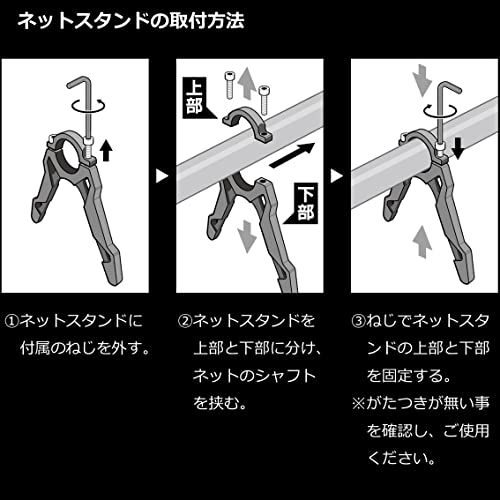 ネットスタンドの取付方法

上部

下部

①ネットスタンドに付属のねじを外す。

②ネットスタンドを上部と下部に分け、ネットのシャフトを挟む。

③ねじでネットスタンドの上部と下部を固定する。
※がたつきが無い事を確認し、ご使用ください。