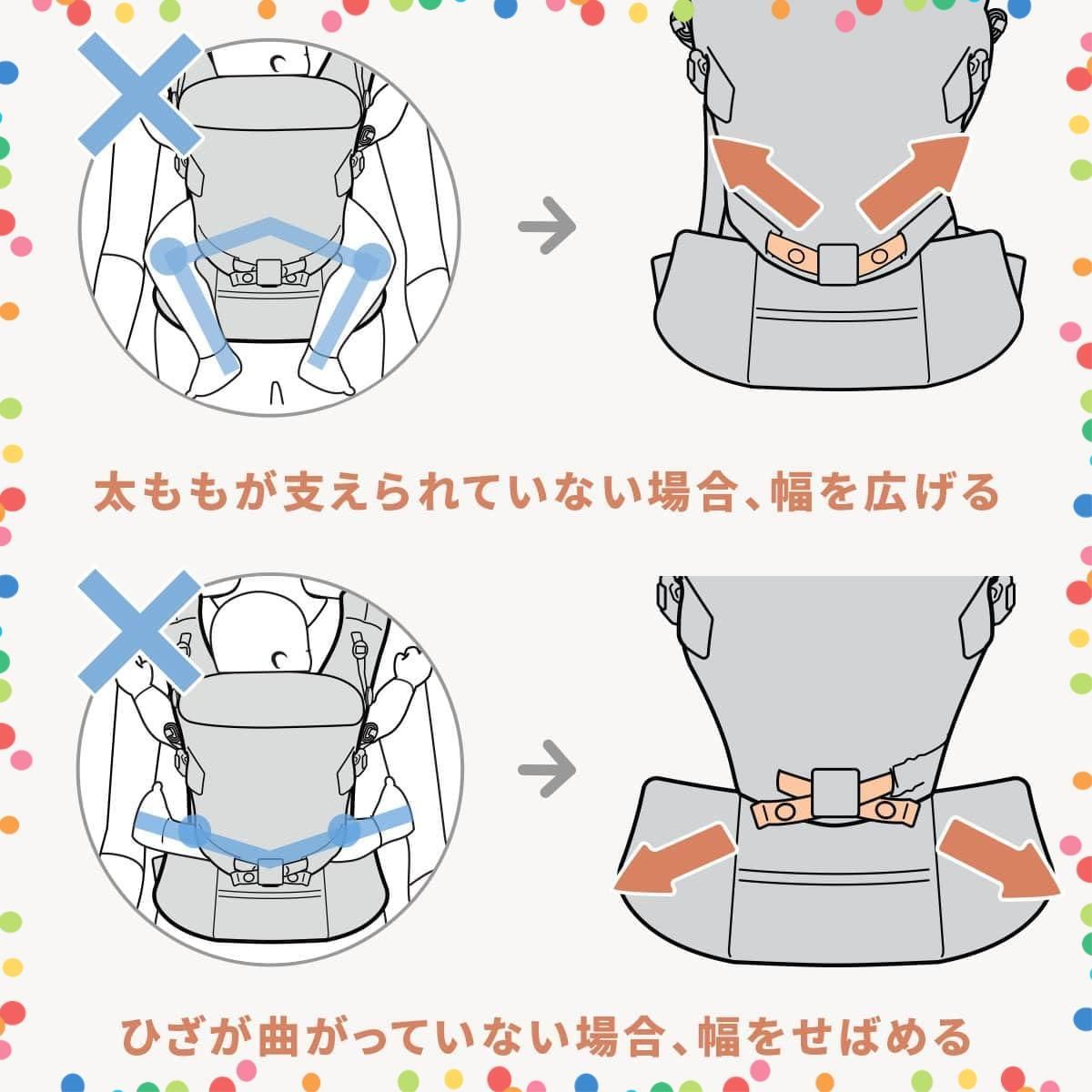 太ももが支えられていない場合、幅を広げる

ひざが曲がっていない場合、幅をせばめる