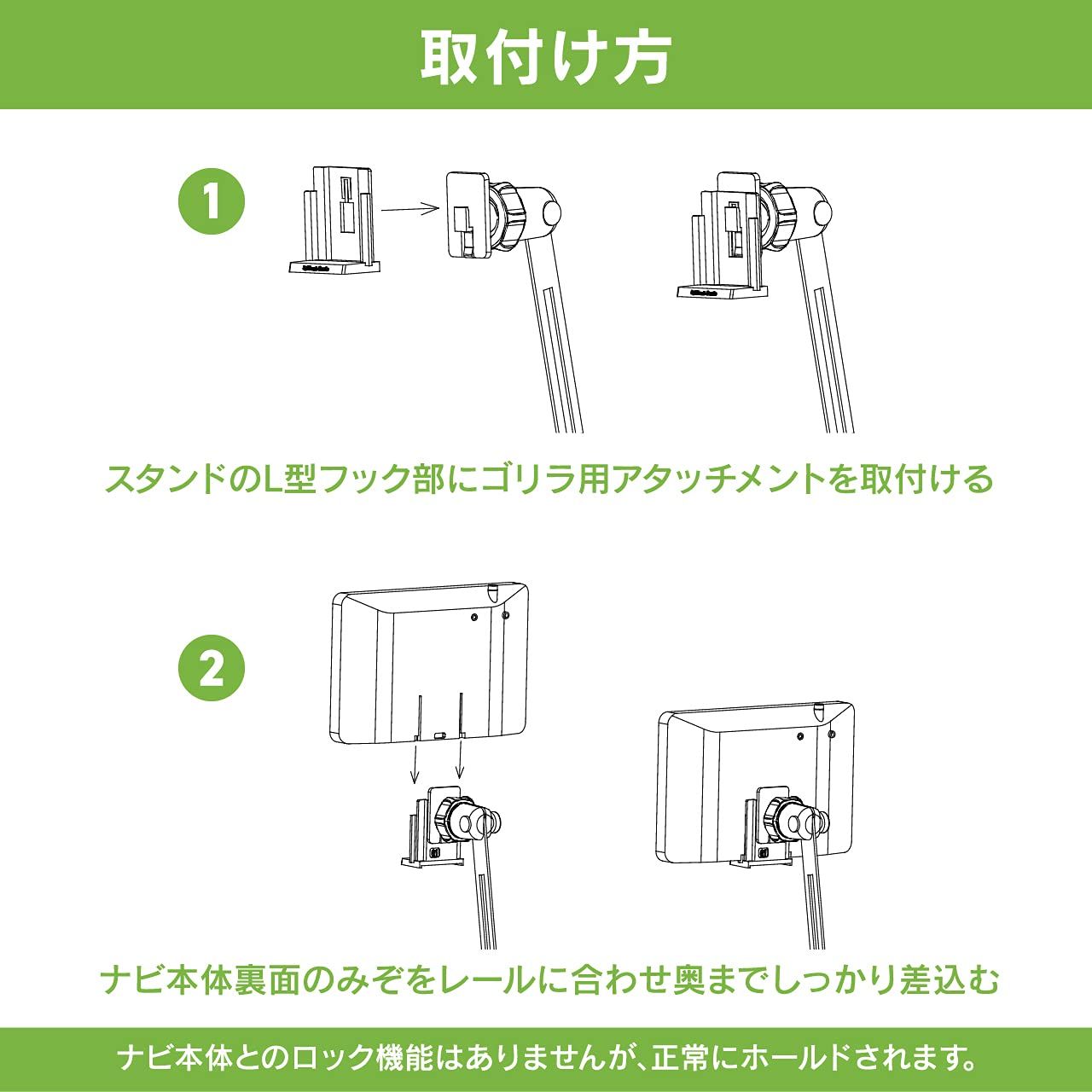 取付け方

1

スタンドのL型フック部にゴリラ用アタッチメントを取付ける

2

ナビ本体裏面のみぞをレールに合わせ奥までしっかり差込む

ナビ本体とのロック機能はありませんが、正常にホールドされます。