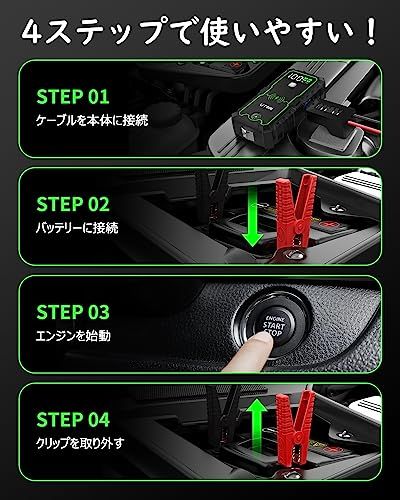 4ステップで使いやすい！

STEP 01
ケーブルを本体に接続

100

UTRAI

STEP 02
バッテリーに接続

STEP 03
エンジンを始動

ENGINE
START
STOP

STEP 04
クリップを取り外す