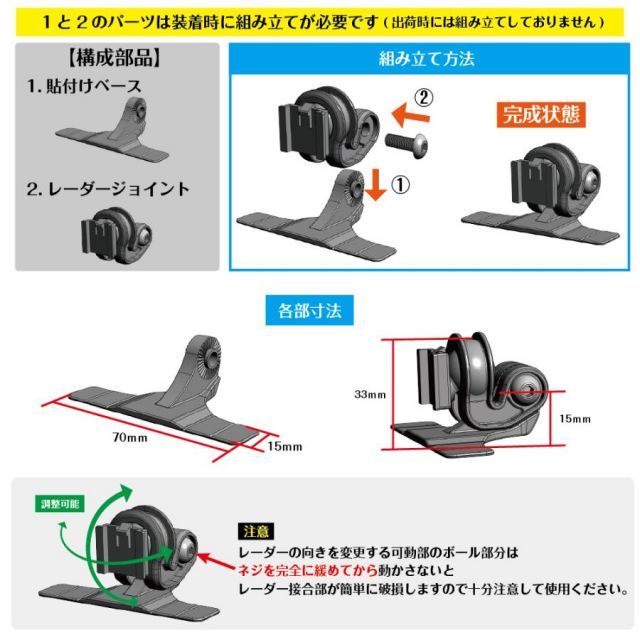 1と2のパーツは装着時に組み立てが必要です（出荷時には組み立てしておりません）

【構成部品】
1. 貼付けベース
2. レーダージョイント

組み立て方法
②
①
完成状態

各部寸法
70mm
15mm
33mm
15mm

調整可能

注意
レーダーの向きを変更する可動部のボール部分は
ネジを完全に緩めてから動かさないと
レーダー接合部が簡単に破損しますので十分注意して使用ください。