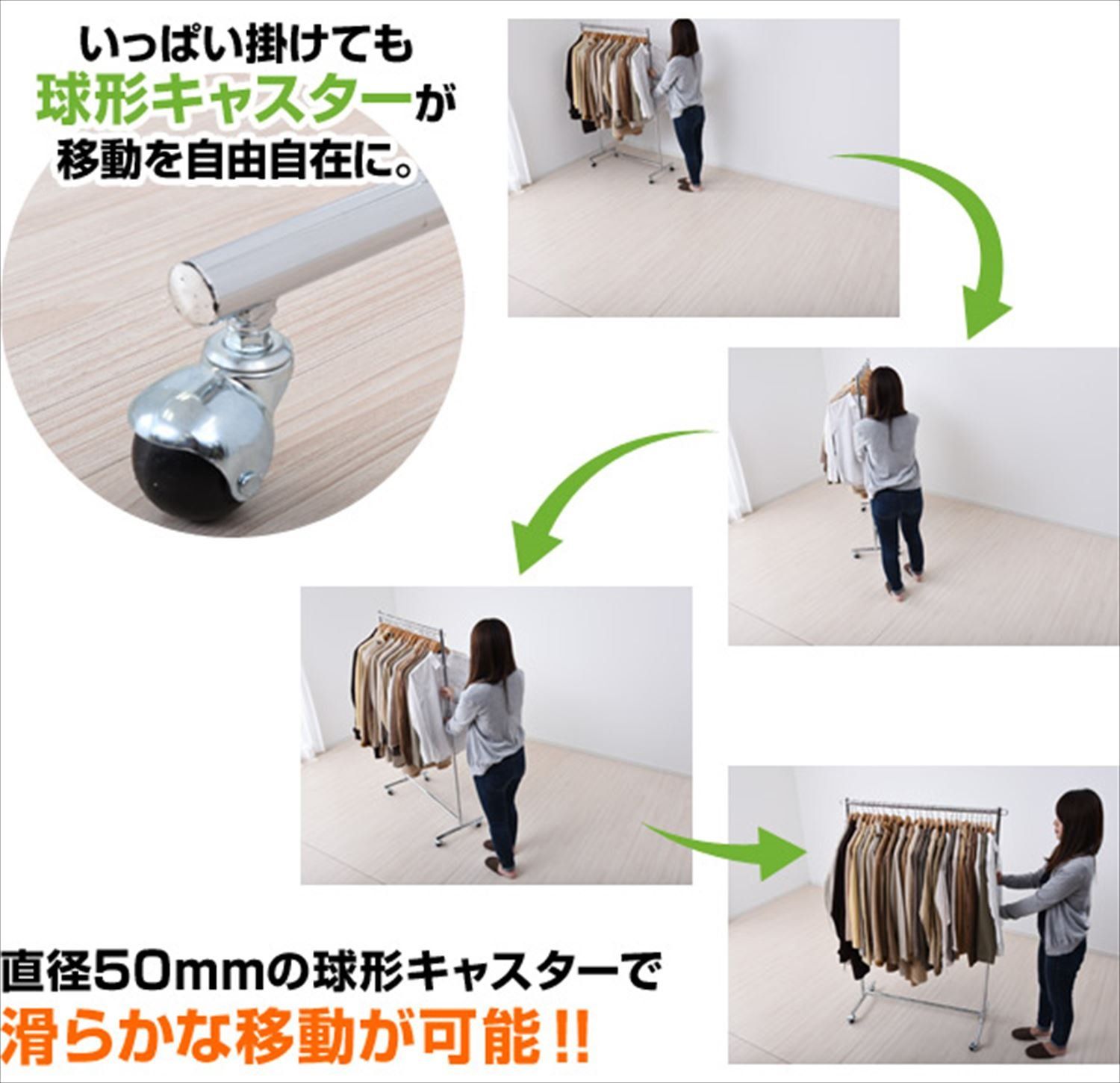 いっぱい掛けても
球形キャスターが
移動を自由自在に。

直径50mmの球形キャスターで
滑らかな移動が可能!!