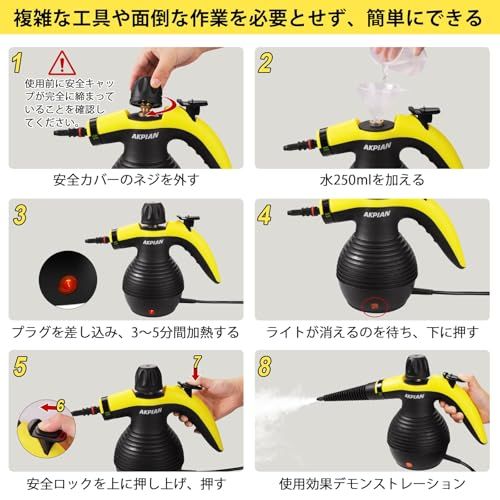 複雑な工具や面倒な作業を必要とせず、簡単にできる

1

使用前に安全キャップが完全に締まっていることを確認してください。

AKPIAN

安全カバーのネジを外す

2

AKPIAN

水250mlを加える

3

AKPIAN

プラグを差し込み、3～5分間加熱する

4

AKPIAN

ライトが消えるのを待ち、下に押す

5

7

6

AKPIAN

安全ロックを上に押し上げ、押す

8

AKPIAN

使用効果デモンストレーション