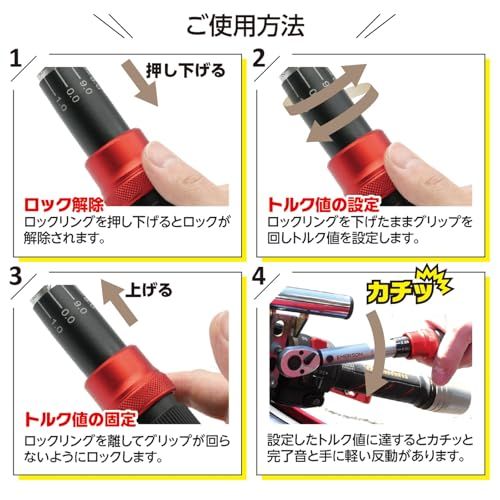 ご使用方法

1

押し下げる

9.0
0.0
1.0

ロック解除
ロックリングを押し下げるとロックが解除されます。

2

トルク値の設定
ロックリングを下げたままグリップを回しトルク値を設定します。

3

上げる

9.0
0.0
1.0

トルク値の固定
ロックリングを離してグリップが回らないようにロックします。

4

カチッ

設定したトルク値に達するとカチッと完了音と手に軽い反動があります。