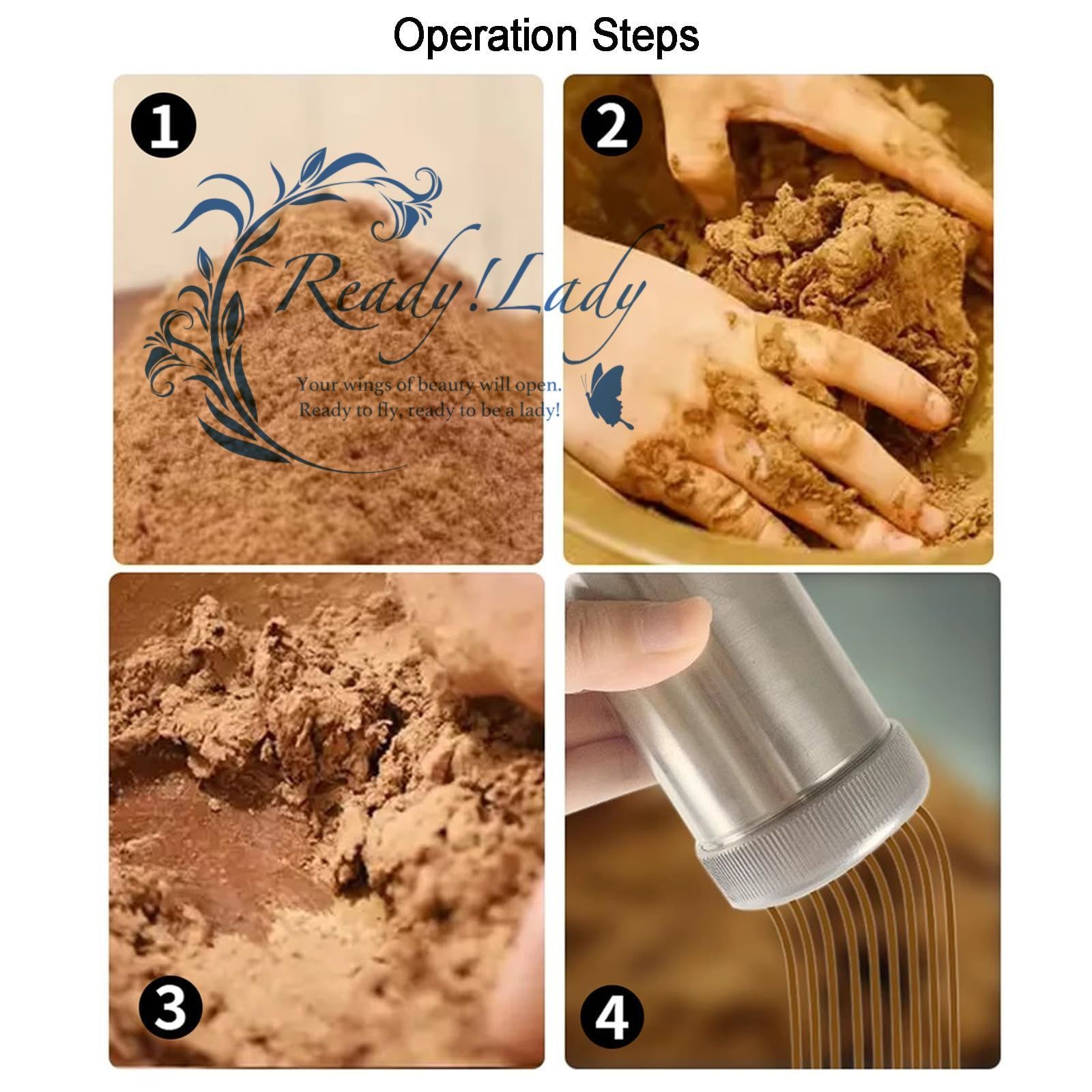 Operation Steps

1

2

Ready!Lady

Your wings of beauty will open.
Ready to fly, ready to be a lady!

3

4