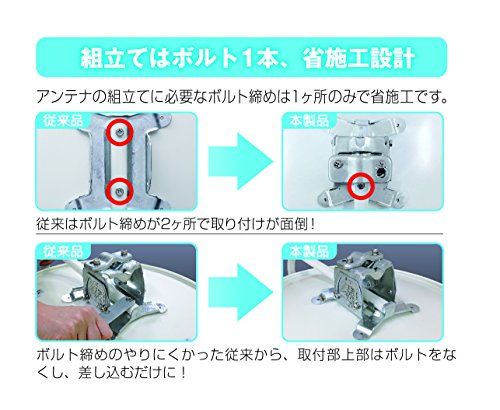 組立てはボルト1本、省施工設計

アンテナの組立てに必要なボルト締めは1ヶ所のみで省施工です。

従来品

本製品

従来はボルト締めが2ヶ所で取り付けが面倒！

従来品

本製品

ボルト締めのやりにくかった従来から、取付部上部はボルトをなくし、差し込むだけに！