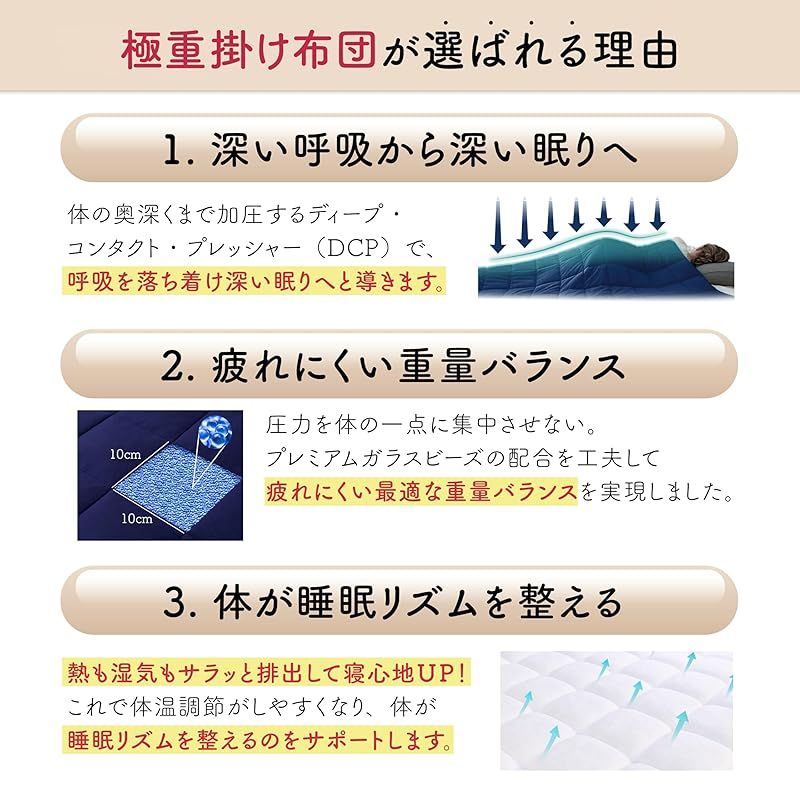 極重掛け布団が選ばれる理由

1. 深い呼吸から深い眠りへ

体の奥深くまで加圧するディープ・コンタクト・プレッシャー（DCP）で、呼吸を落ち着け深い眠りへと導きます。

2. 疲れにくい重量バランス

10cm
10cm

圧力を体の一点に集中させない。プレミアムガラスビーズの配合を工夫して疲れにくい最適な重量バランスを実現しました。

3. 体が睡眠リズムを整える

熱も湿気もサラッと排出して寝心地UP！これで体温調節がしやすくなり、体が睡眠リズムを整えるのをサポートします。