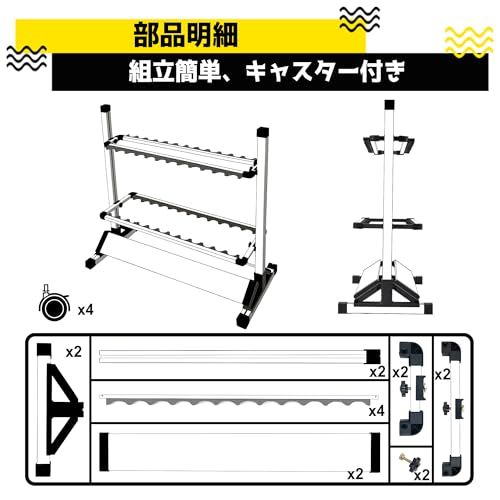 部品明細

組立簡単、キャスター付き

x4

x2

x2

x4

x2

x2

x2

x2