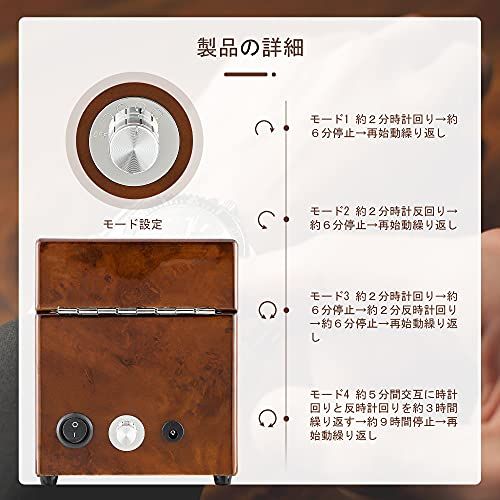 製品の詳細

モード設定

モード1 約２分時計回り→約６分停止→再始動繰り返し

モード2 約２分時計反回り→約６分停止→再始動繰り返し

モード3 約２分時計回り→約６分停止→約２分反時計回り→約６分停止→再始動繰り返し

モード4 約５分間交互に時計回りと反時計回りを約３時間繰り返す→約９時間停止→再始動繰り返し