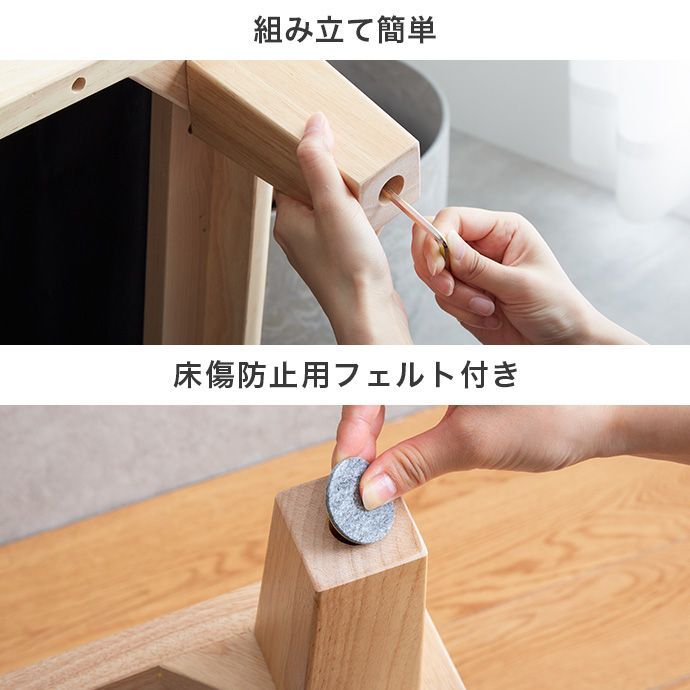 組み立て簡単

床傷防止用フェルト付き