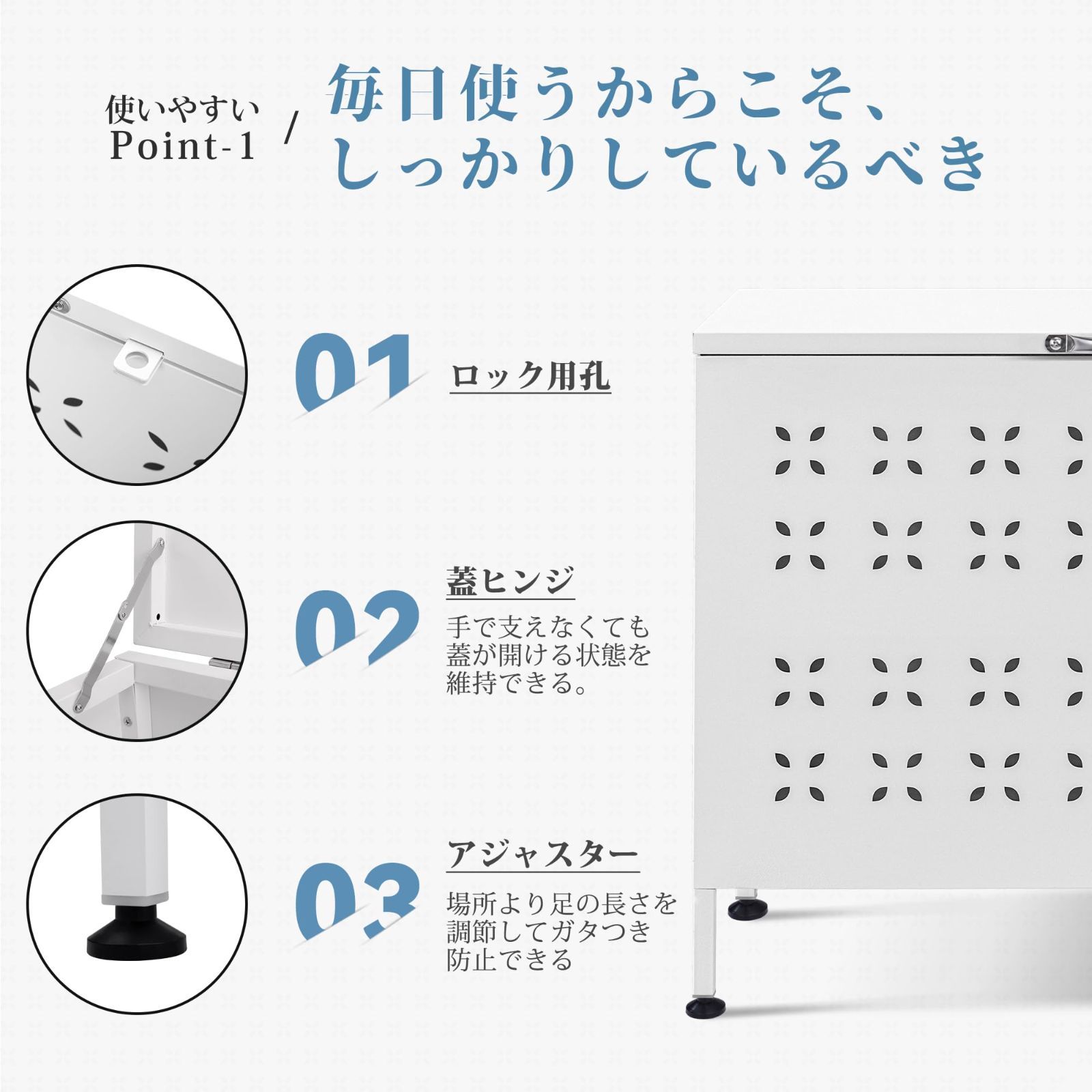 使いやすい
Point-1

/

毎日使うからこそ、
しっかりしているべき

01 ロック用孔

02 蓋ヒンジ

手で支えなくても蓋が開ける状態を維持できる。

03 アジャスター

場所より足の長さを調節してガタつき防止できる