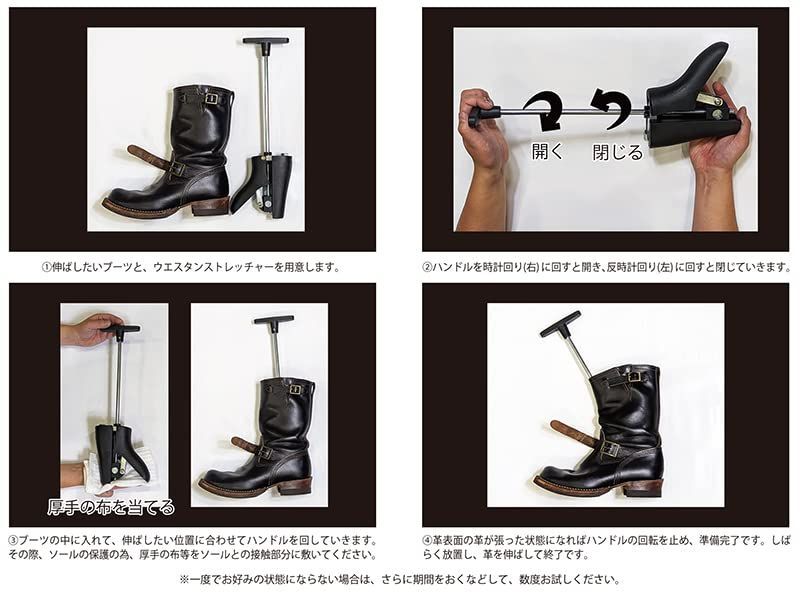 ①伸ばしたいブーツと、ウエスタンストレッチャーを用意します。

開く
閉じる

②ハンドルを時計回り(右)に回すと開き、反時計回り(左)に回すと閉じていきます。

厚手の布を当てる

③ブーツの中に入れて、伸ばしたい位置に合わせてハンドルを回していきます。その際、ソールの保護の為、厚手の布等をソールとの接触部分に敷いてください。

④革表面の革が張った状態になればハンドルの回転を止め、準備完了です。しばらく放置し、革を伸ばして終了です。

※一度でお好みの状態にならない場合は、さらに期間をおくなどして、数度お試しください。