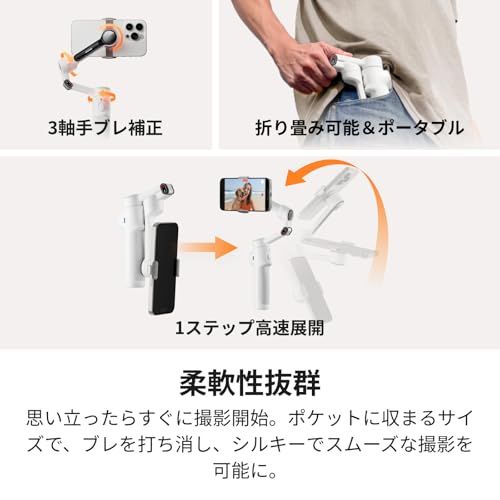 3軸手ブレ補正

折り畳み可能＆ポータブル

1ステップ高速展開

柔軟性抜群

思い立ったらすぐに撮影開始。ポケットに収まるサイズで、ブレを打ち消し、シルキーでスムーズな撮影を可能に。