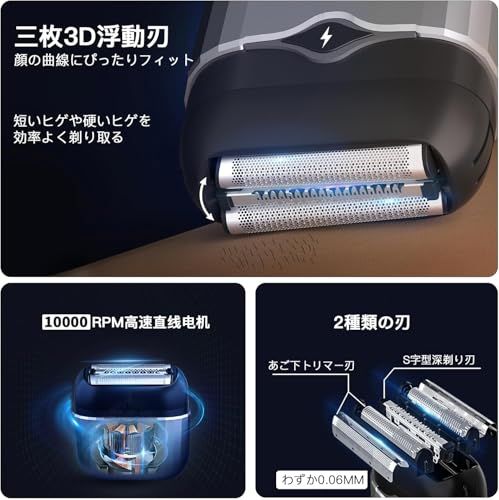 三枚3D浮動刃
顔の曲線にぴったりフィット

短いヒゲや硬いヒゲを
効率よく剃り取る

10000 RPM高速直线电机

2種類の刃

あご下トリマー刃

S字型深剃り刃

わずか0.06MM