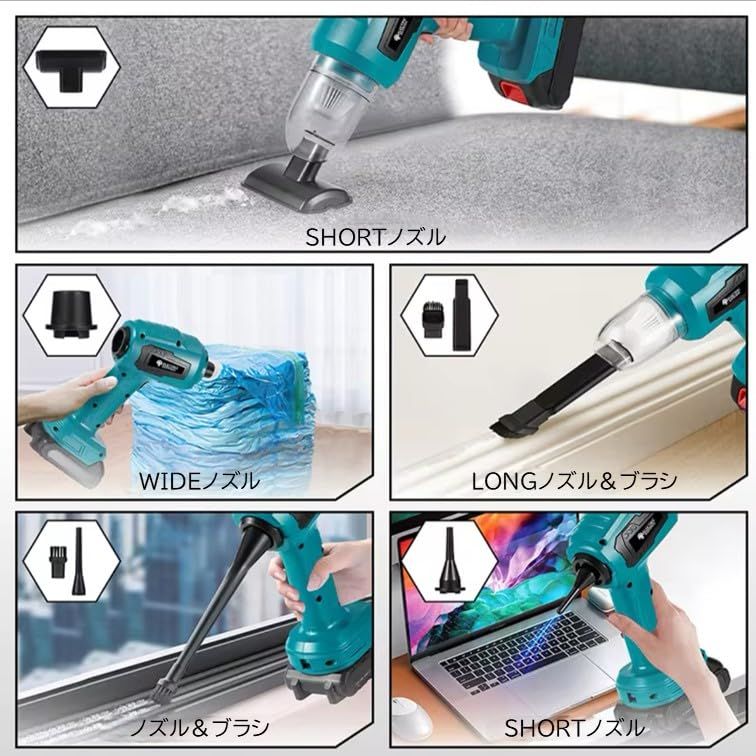 SHORTノズル

WIDEノズル

LONGノズル＆ブラシ

ノズル＆ブラシ

SHORTノズル