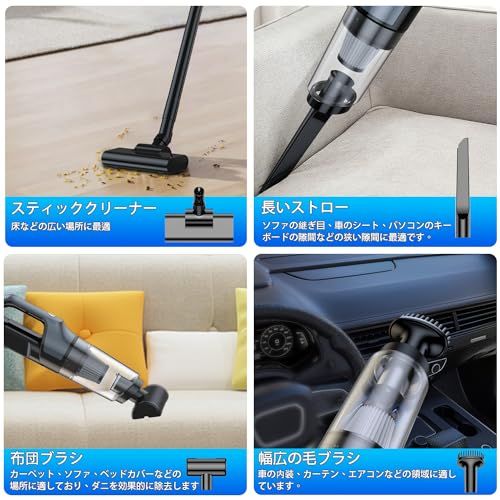 スティッククリーナー
床などの広い場所に最適

長いストロー
ソファの継ぎ目、車のシート、パソコンのキーボードの隙間などの狭い隙間に最適です。

布団ブラシ
カーペット、ソファ、ベッドカバーなどの場所に適しており、ダニを効果的に除去します

幅広の毛ブラシ
車の内装、カーテン、エアコンなどの領域に適しています。