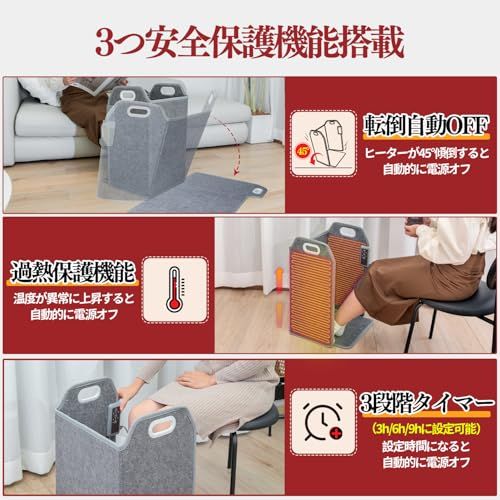 3つ安全保護機能搭載

45°

転倒自動OFF

ヒーターが45°傾倒すると自動的に電源オフ

過熱保護機能

温度が異常に上昇すると自動的に電源オフ

3段階タイマー

(3h/6h/9hに設定可能)

設定時間になると自動的に電源オフ