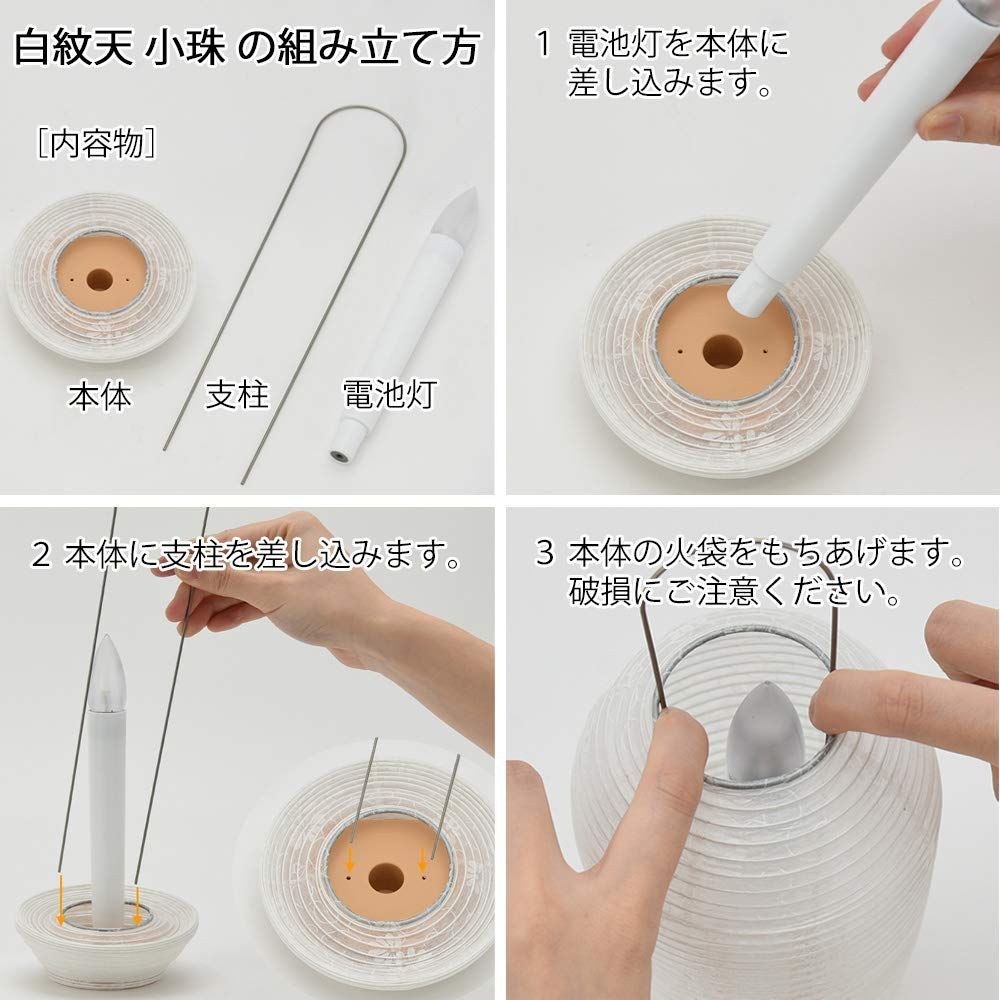 白紋天 小珠 の組み立て方

［内容物］

本体

支柱

電池灯

1 電池灯を本体に差し込みます。

2 本体に支柱を差し込みます。

3 本体の火袋をもちあげます。破損にご注意ください。