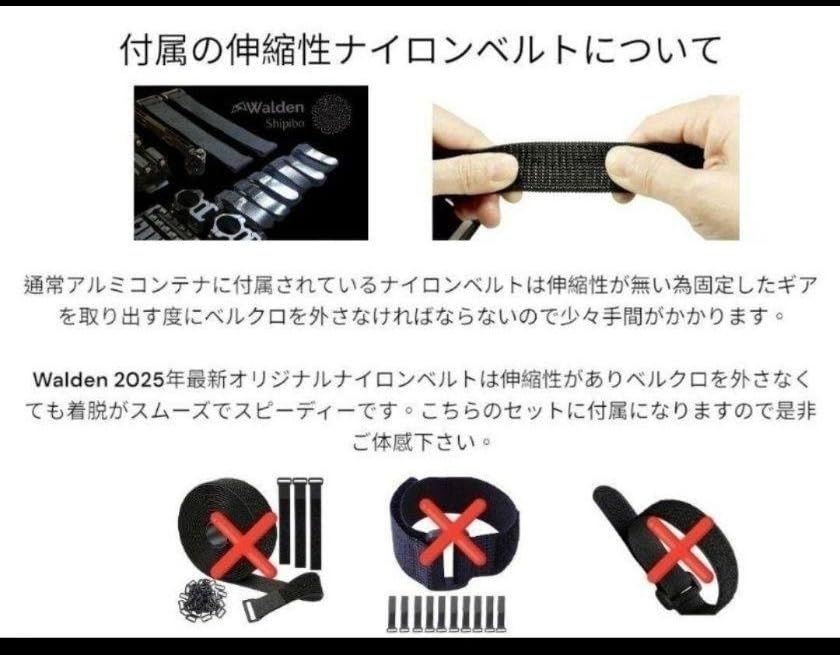 付属の伸縮性ナイロンベルトについて

Walden
Shipibo

通常アルミコンテナに付属されているナイロンベルトは伸縮性が無い為固定したギアを取り出す度にベルクロを外さなければならないので少々手間がかかります。

Walden 2025年最新オリジナルナイロンベルトは伸縮性がありベルクロを外さなくても着脱がスムーズでスピーディーです。こちらのセットに付属になりますので是非ご体感下さい。